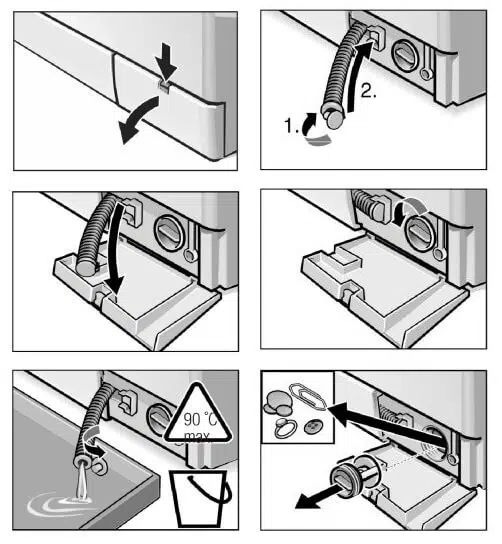 1.
2.

90 °C
max.