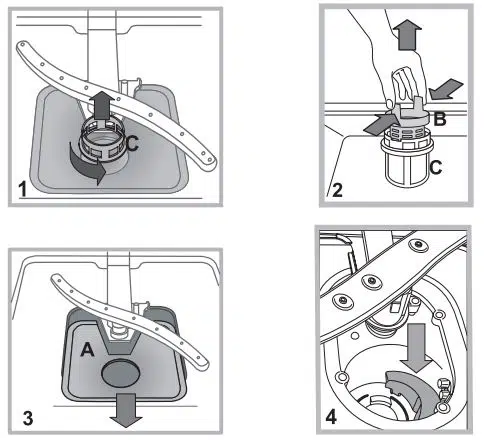 C
1

B
C
2

A
3

4