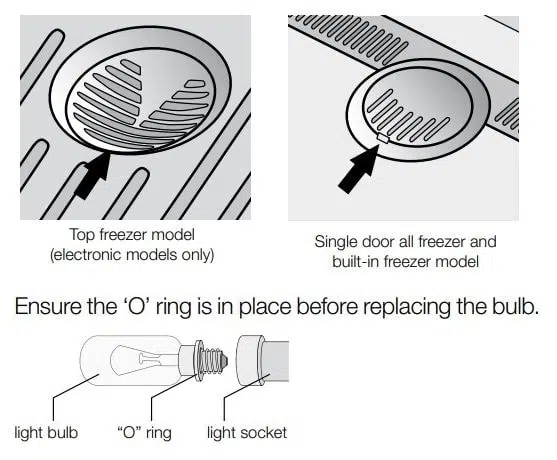 Top freezer model
(electronic models only)

Single door all freezer and
built-in freezer model

Ensure the ‘O’ ring is in place before replacing the bulb.

light bulb

“O” ring

light socket