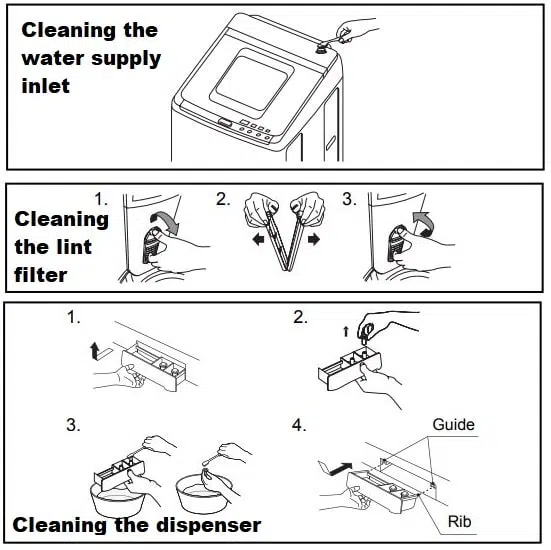 Cleaning the water supply inlet

Cleaning the lint filter

1.

2.

3.

1.

2.

3.

4.

Guide

Rib

Cleaning the dispenser