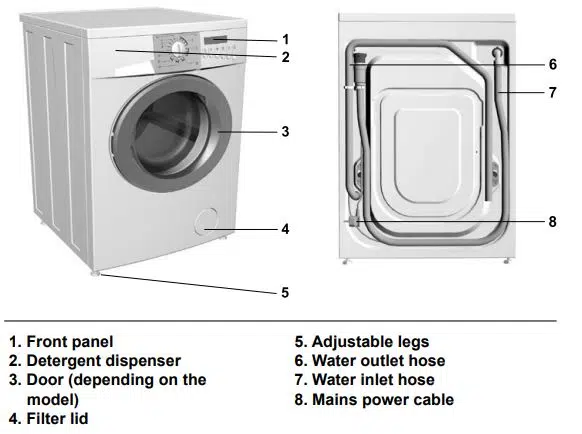 1
2
3
4
5

6
7
8

1. Front panel
2. Detergent dispenser
3. Door (depending on the model)
4. Filter lid

5. Adjustable legs
6. Water outlet hose
7. Water inlet hose
8. Mains power cable