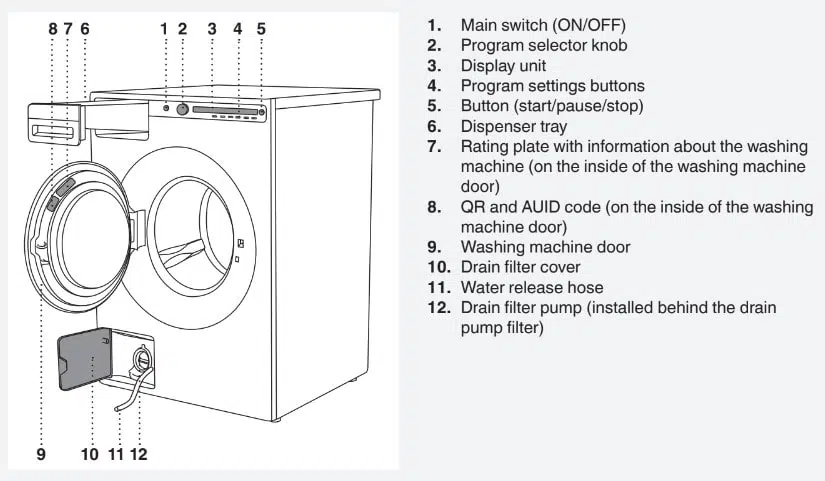 8 7 6 1 2 3 4 5

9 10 11 12

1. Main switch (ON/OFF)
2. Program selector knob
3. Display unit
4. Program settings buttons
5. Button (start/pause/stop)
6. Dispenser tray
7. Rating plate with information about the washing machine (on the inside of the washing machine door)
8. QR and AUID code (on the inside of the washing machine door)
9. Washing machine door
10. Drain filter cover
11. Water release hose
12. Drain filter pump (installed behind the drain pump filter)